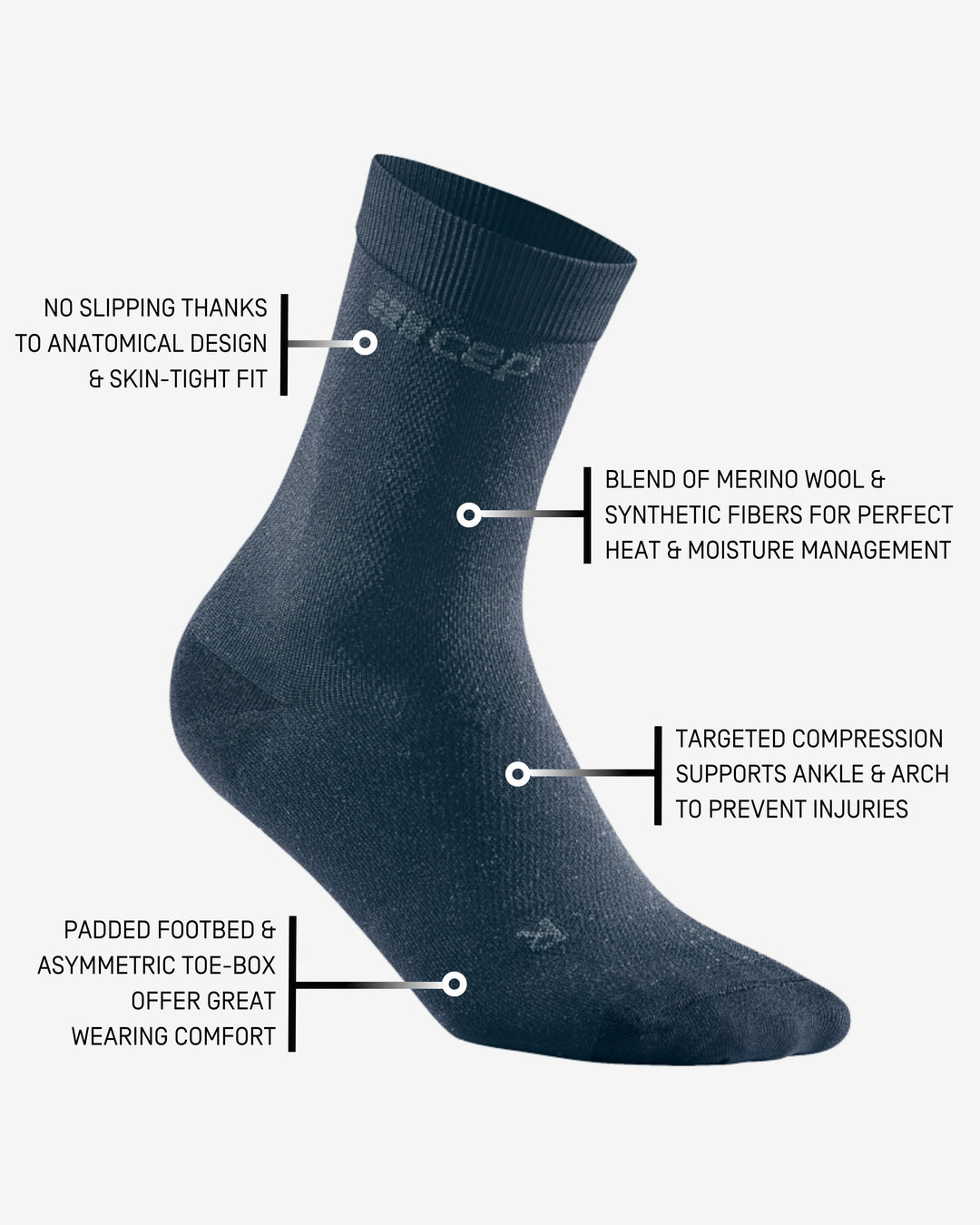 NO SLIPPING THANKS TO ANATOMICAL DESIGN & SKIN-TIGHT FIT

cep

BLEND OF MERINO WOOL & SYNTHETIC FIBERS FOR PERFECT HEAT & MOISTURE MANAGEMENT

TARGETED COMPRESSION SUPPORTS ANKLE & ARCH TO PREVENT INJURIES

PADDED FOOTBED & ASYMMETRIC TOE-BOX OFFER GREAT WEARING COMFORT