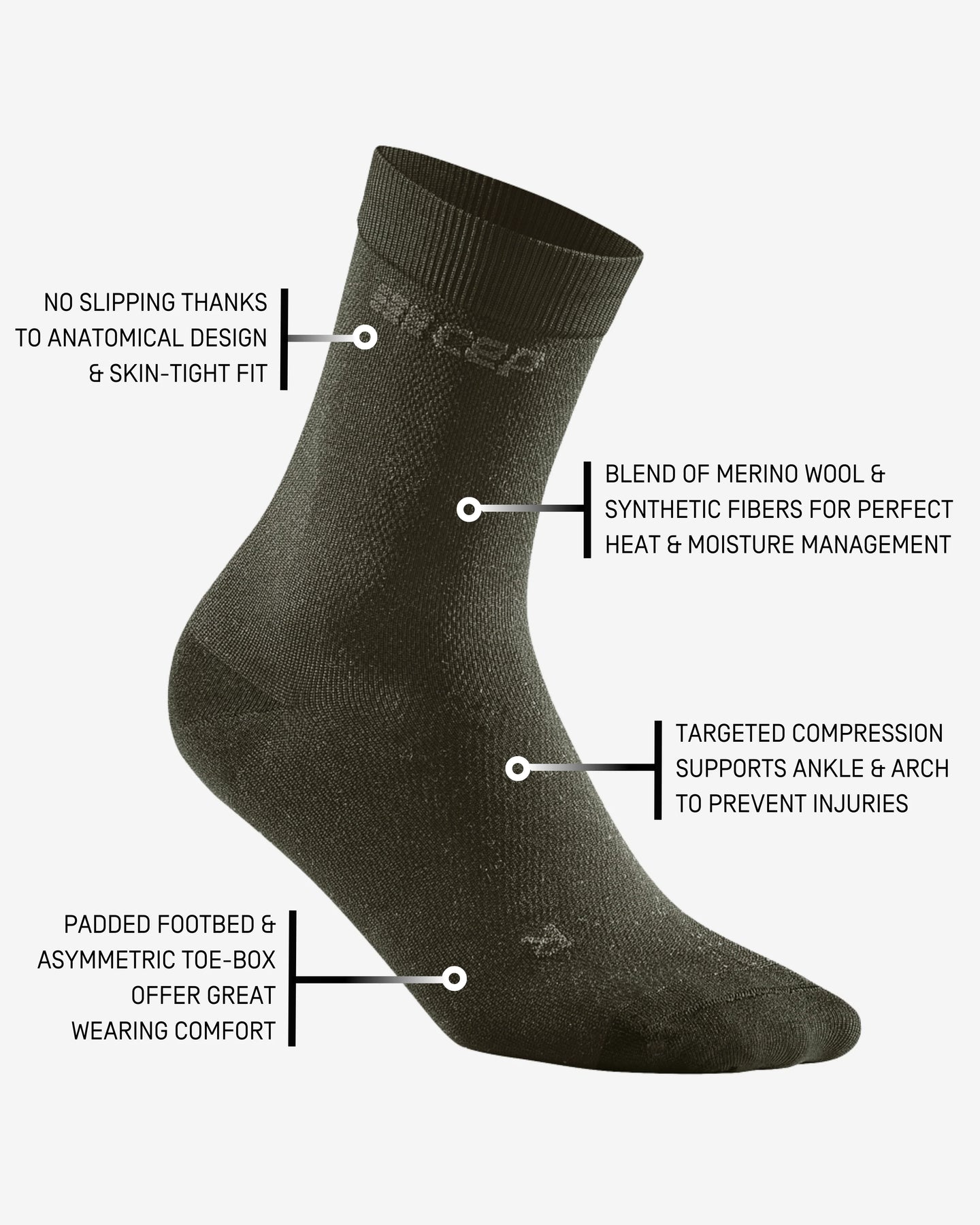 NO SLIPPING THANKS TO ANATOMICAL DESIGN & SKIN-TIGHT FIT

cep

BLEND OF MERINO WOOL & SYNTHETIC FIBERS FOR PERFECT HEAT & MOISTURE MANAGEMENT

TARGETED COMPRESSION SUPPORTS ANKLE & ARCH TO PREVENT INJURIES

PADDED FOOTBED & ASYMMETRIC TOE-BOX OFFER GREAT WEARING COMFORT